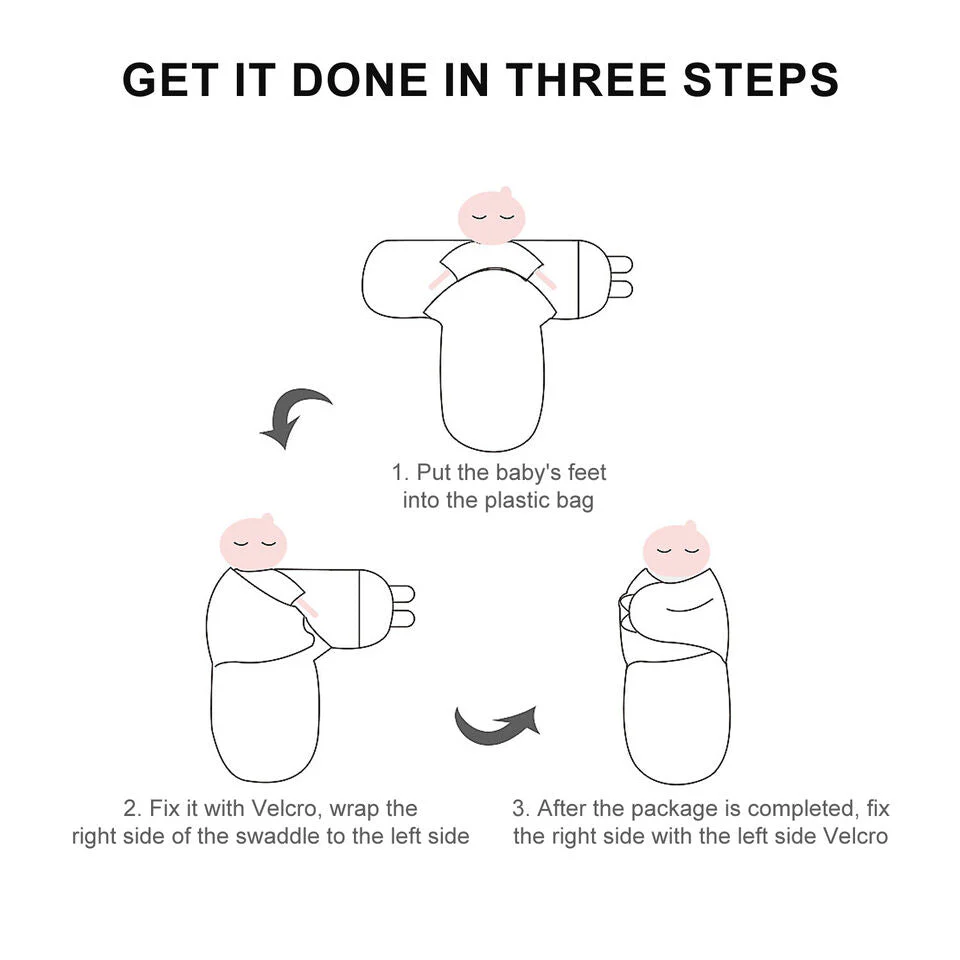 GET IT DONE IN THREE STEPS

1. Put the baby's feet into the plastic bag

2. Fix it with Velcro, wrap the right side of the swaddle to the left side

3. After the package is completed, fix the right side with the left side Velcro